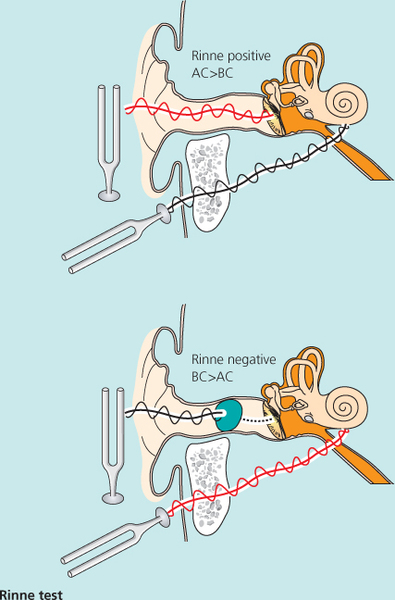 Rinne positive
AC>BC

Rinne negative
BC>AC

Rinne test